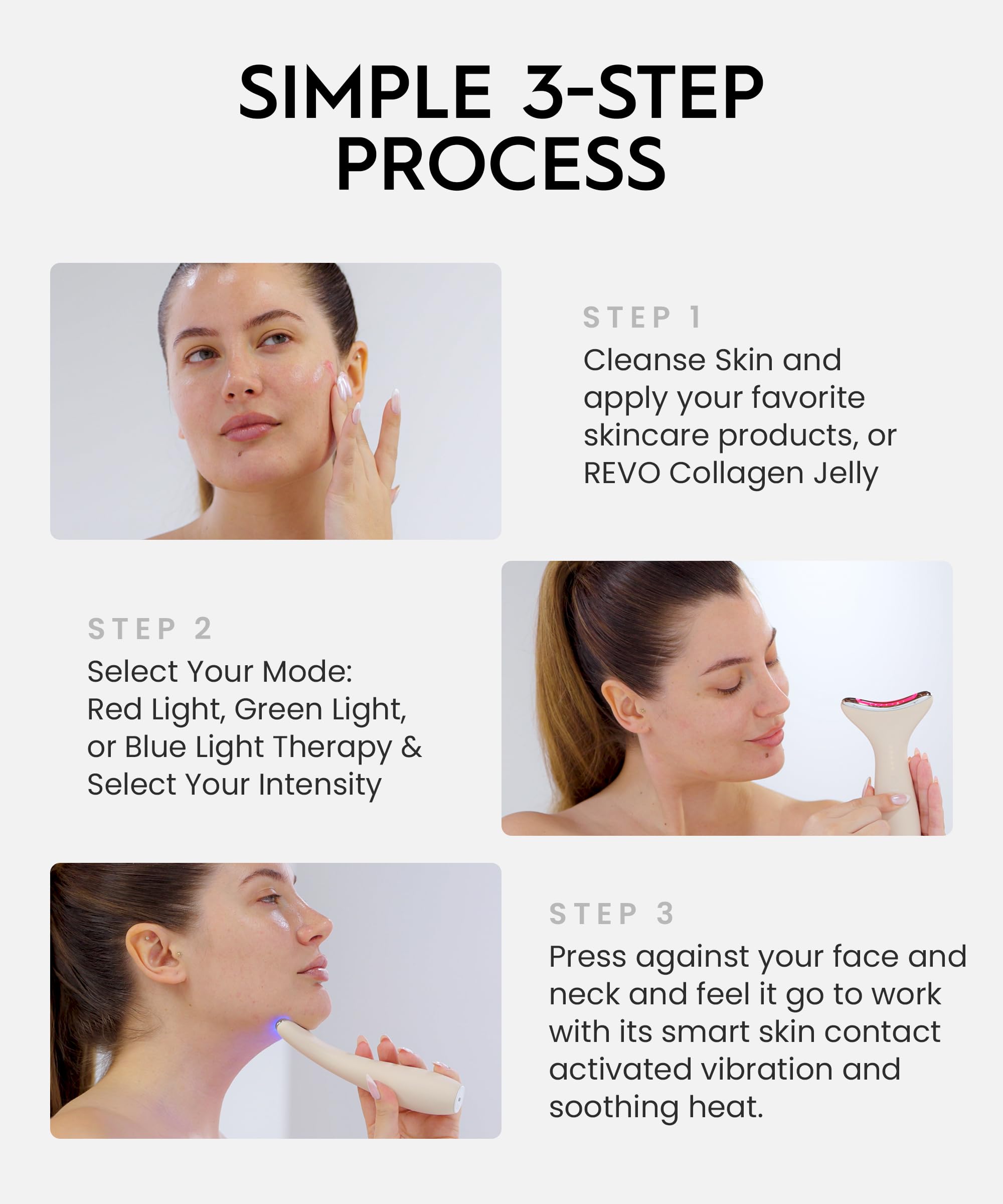 SIMPLE 3-STEP PROCESS

STEP 1
Cleanse Skin and apply your favorite skincare products, or REVO Collagen Jelly

STEP 2
Select Your Mode: Red Light, Green Light, or Blue Light Therapy & Select Your Intensity

STEP 3
Press against your face and neck and feel it go to work with its smart skin contact activated vibration and soothing heat.