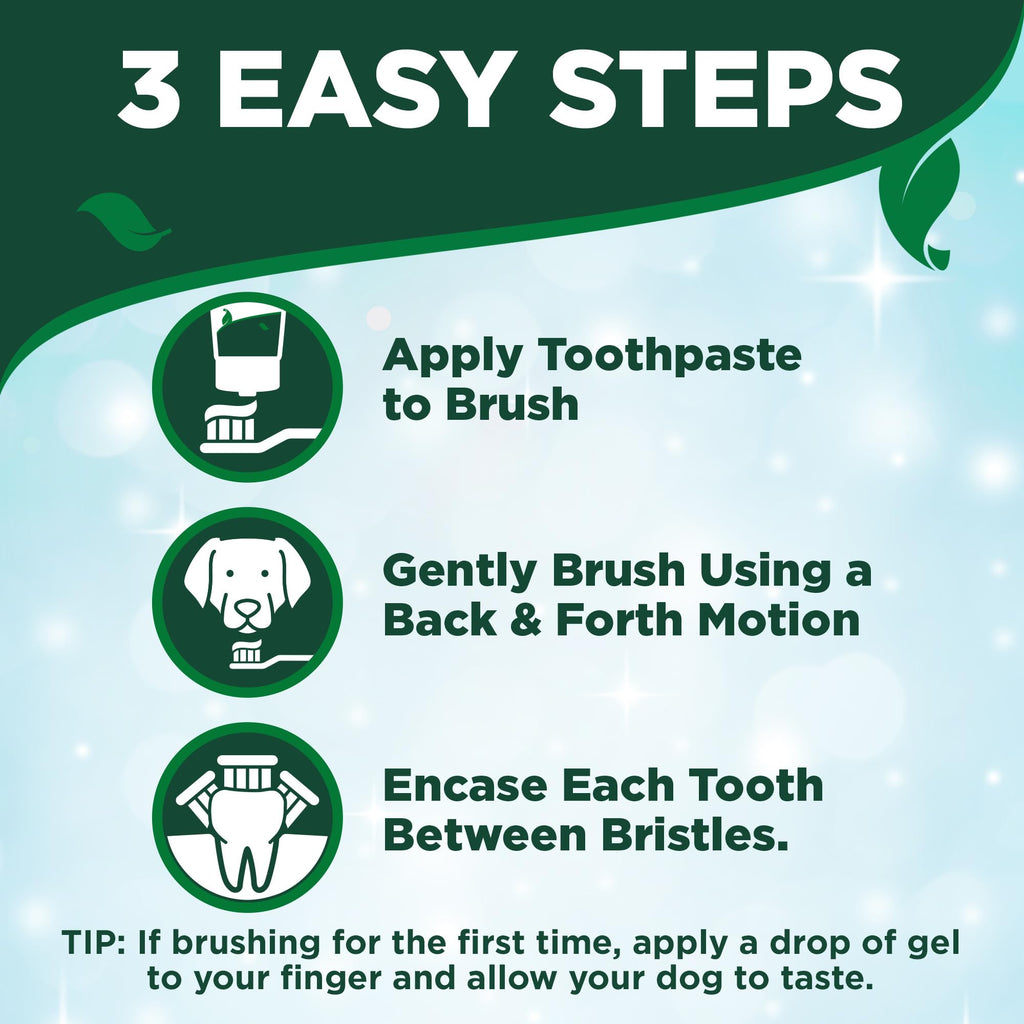 3 EASY STEPS

Apply Toothpaste to Brush

Gently Brush Using a Back & Forth Motion

Encase Each Tooth Between Bristles.

TIP: If brushing for the first time, apply a drop of gel to your finger and allow your dog to taste.