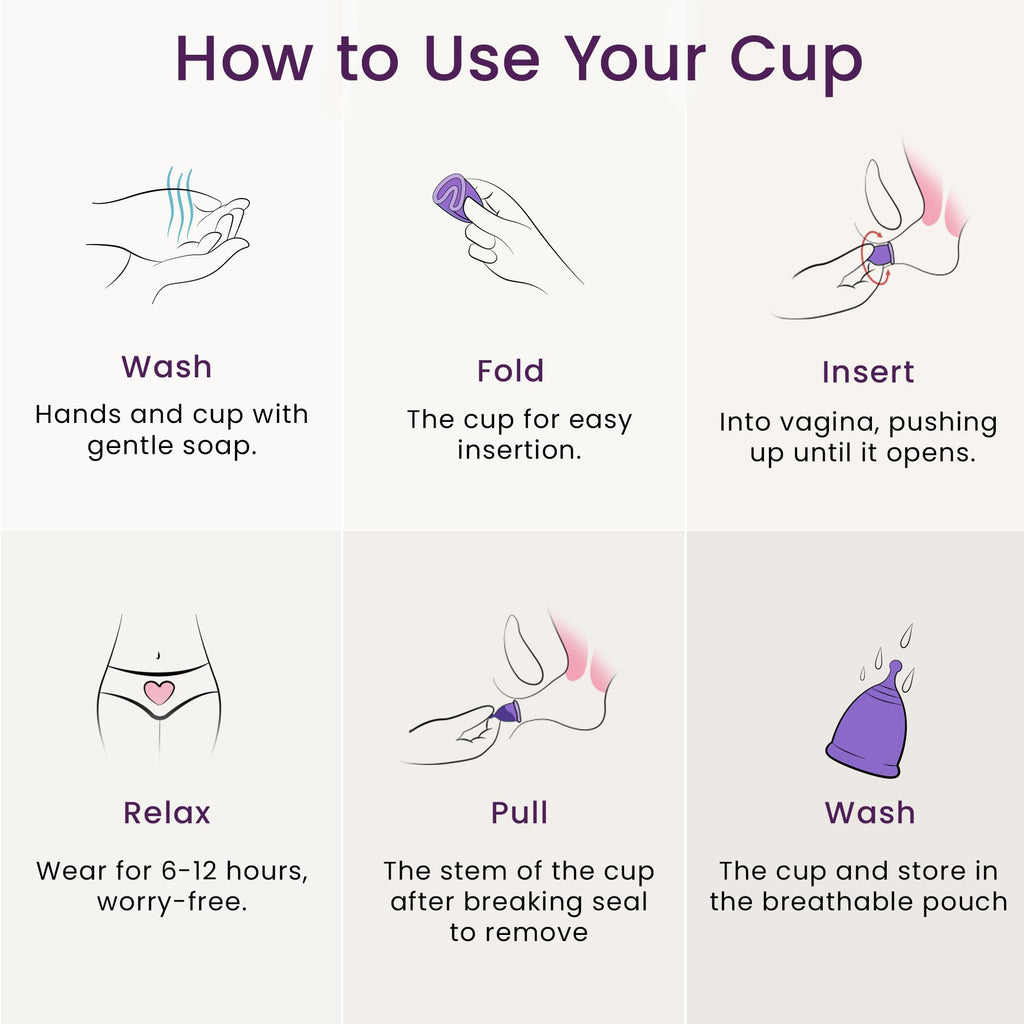 How to Use Your Cup

Wash

Hands and cup with gentle soap.

Fold

The cup for easy insertion.

Insert

Into vagina, pushing up until it opens.

Relax

Wear for 6-12 hours, worry-free.

Pull

The stem of the cup after breaking seal to remove

Wash

The cup and store in the breathable pouch