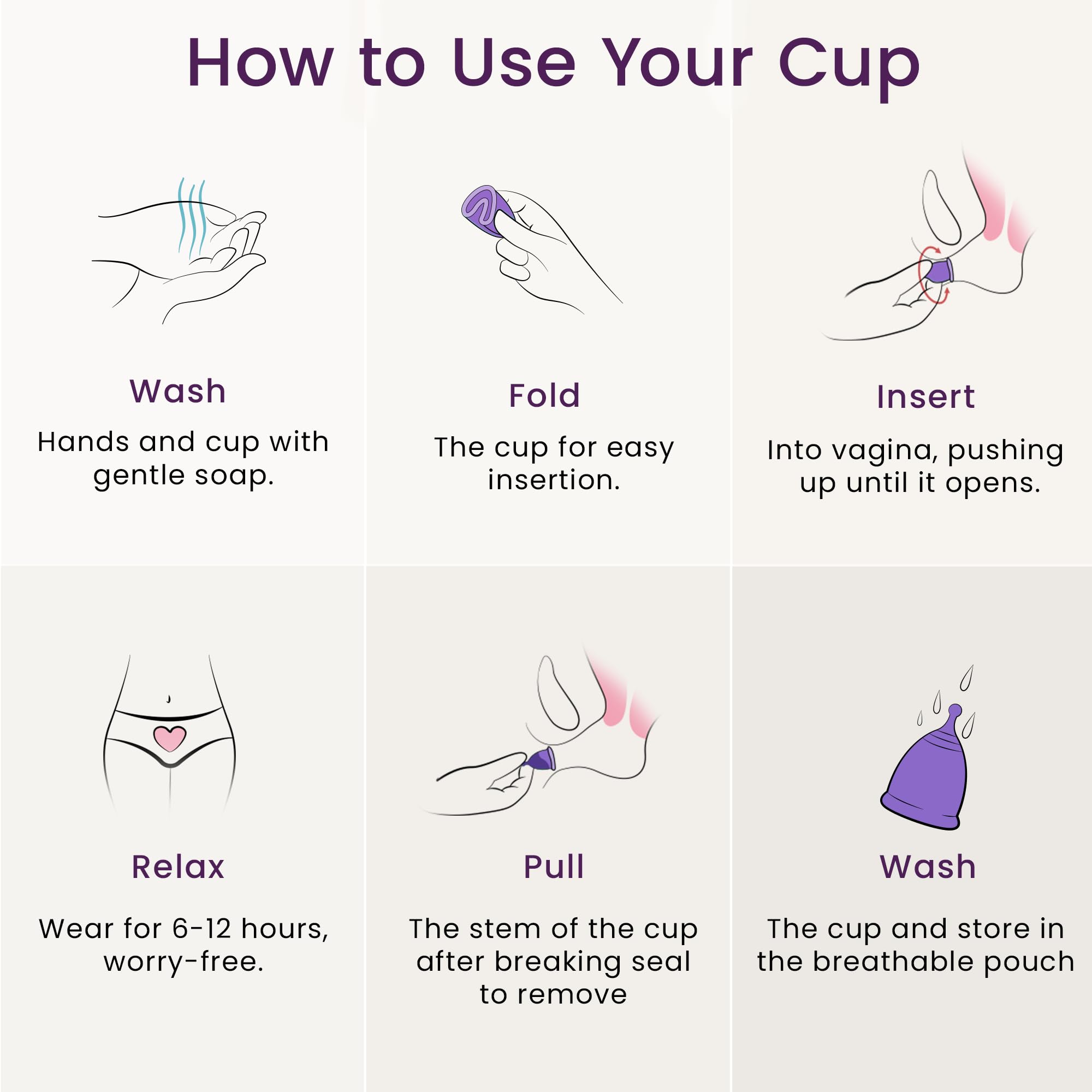 How to Use Your Cup

Wash

Hands and cup with gentle soap.

Fold

The cup for easy insertion.

Insert

Into vagina, pushing up until it opens.

Relax

Wear for 6-12 hours, worry-free.

Pull

The stem of the cup after breaking seal to remove

Wash

The cup and store in the breathable pouch